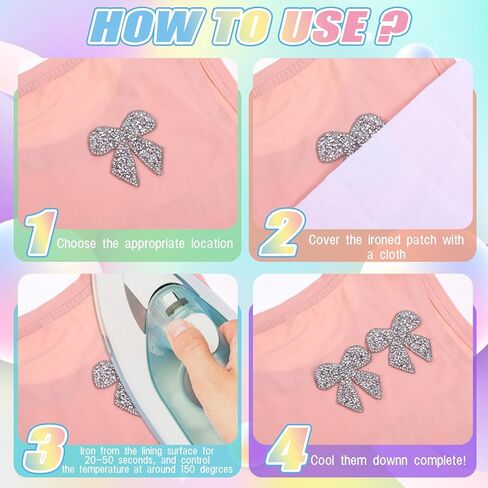 HOW TO USE ?

1 Choose the appropriate location

2 Cover the ironed patch with a cloth

3 Iron from the lining surface for 20~50 seconds, and control the temperature at around 150 degrces

4 Cool them down complete!