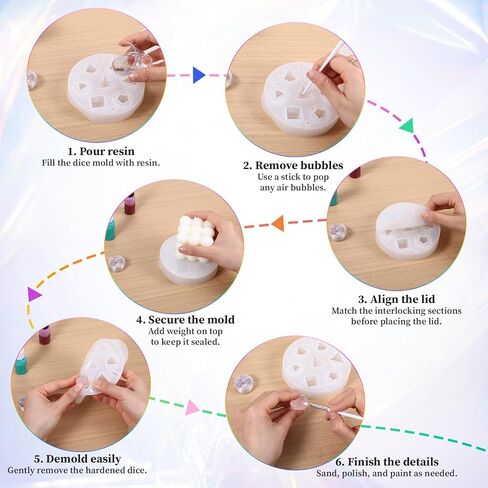 1. Pour resin
Fill the dice mold with resin.

2. Remove bubbles
Use a stick to pop any air bubbles.

3. Align the lid
Match the interlocking sections before placing the lid.

4. Secure the mold
Add weight on top to keep it sealed.

5. Demold easily
Gently remove the hardened dice.

6. Finish the details
Sand, polish, and paint as needed.