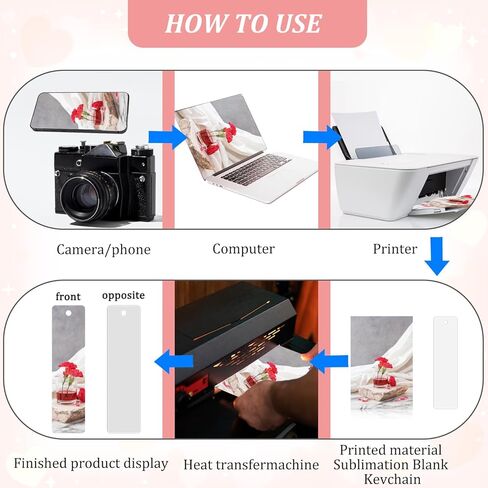 HOW TO USE

Camera/phone

Computer

Printer

front

opposite

Finished product display

Heat transfermachine

Printed material
Sublimation Blank
Keychain