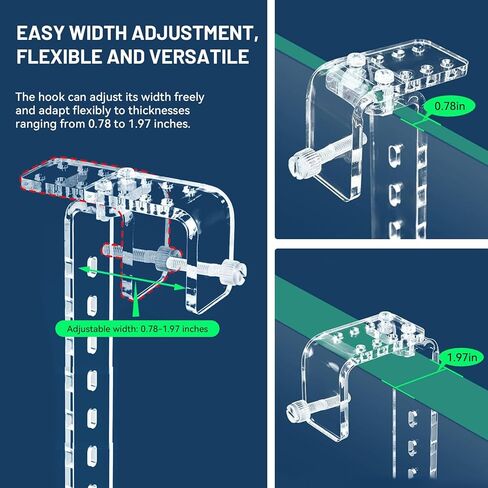 EASY WIDTH ADJUSTMENT, FLEXIBLE AND VERSATILE

The hook can adjust its width freely and adapt flexibly to thicknesses ranging from 0.78 to 1.97 inches.

Adjustable width: 0.78-1.97 inches

0.78in

1.97in