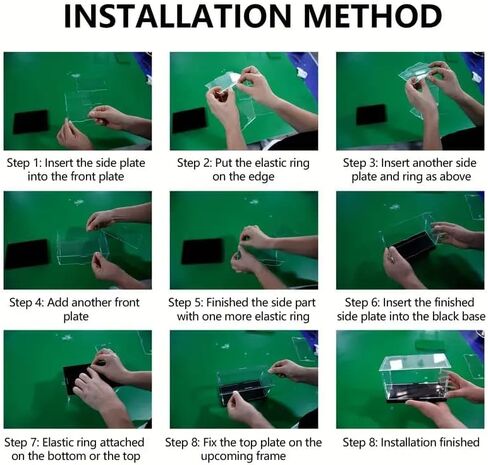 INSTALLATION METHOD

Step 1: Insert the side plate into the front plate

Step 2: Put the elastic ring on the edge

Step 3: Insert another side plate and ring as above

Step 4: Add another front plate

Step 5: Finished the side part with one more elastic ring

Step 6: Insert the finished side plate into the black base

Step 7: Elastic ring attached on the bottom or the top

Step 8: Fix the top plate on the upcoming frame

Step 8: Installation finished