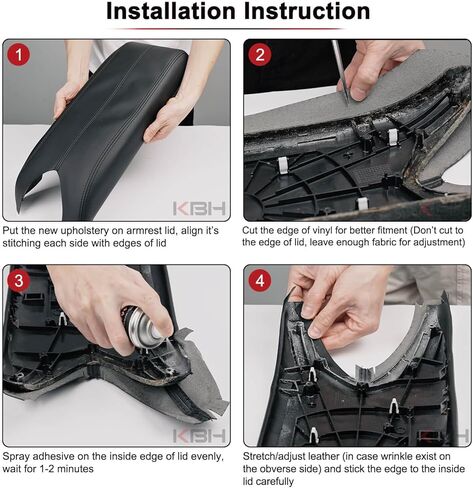 Installation Instruction

1

KBH

Put the new upholstery on armrest lid, align it's stitching each side with edges of lid

2

Cut the edge of vinyl for better fitment (Don't cut to the edge of lid, leave enough fabric for adjustment)

3

KBH

Spray adhesive on the inside edge of lid evenly, wait for 1-2 minutes

4

KBH

Stretch/adjust leather (in case wrinkle exist on the obverse side) and stick the edge to the inside lid carefully