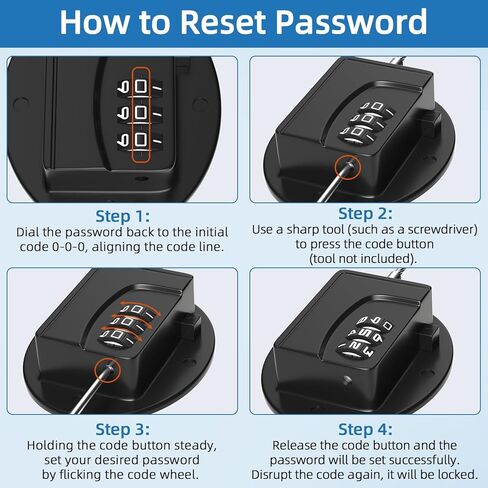 How to Reset Password

Step 1:
Dial the password back to the initial code 0-0-0, aligning the code line.

Step 2:
Use a sharp tool (such as a screwdriver) to press the code button (tool not included).

Step 3:
Holding the code button steady, set your desired password by flicking the code wheel.

Step 4:
Release the code button and the password will be set successfully. Disrupt the code again, it will be locked.