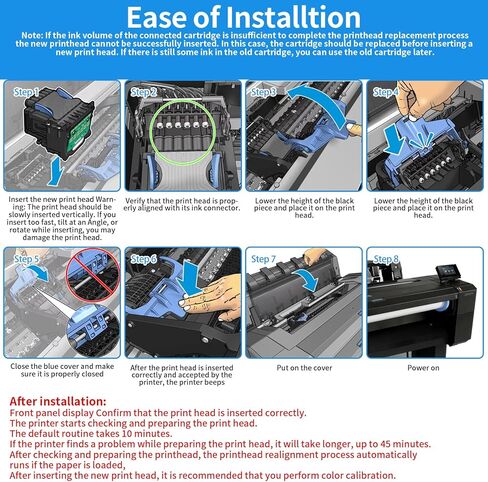 Ease of Installtion

Note: If the ink volume of the connected cartridge is insufficient to complete the printhead replacement process the new printhead cannot be successfully inserted. In this case, the cartridge should be replaced before inserting a new print head. If there is still some ink in the old cartridge, you can use the old cartridge later.

Step 1

Insert the new print head Warning: The print head should be slowly inserted vertically. If you insert too fast, tilt at an Angle, or rotate while inserting, you may damage the print head.

Step 2

Verify that the print head is properly aligned with its ink connector.

Step 3

Lower the height of the black piece and place it on the print head.

Step 4

Lower the height of the black piece and place it on the print head.

Step 5

Close the blue cover and make sure it is properly closed

Step 6

After the print head is inserted correctly and accepted by the printer, the printer beeps

Step 7

Put on the cover

Step 8

Power on

After installation:
Front panel display Confirm that the print head is inserted correctly.
The printer starts checking and preparing the print head.
The default routine takes 10 minutes.
If the printer finds a problem while preparing the print head, it will take longer, up to 45 minutes.
After checking and preparing the printhead, the printhead realignment process automatically runs if the paper is loaded,
After inserting the new print head, it is recommended that you perform color calibration.