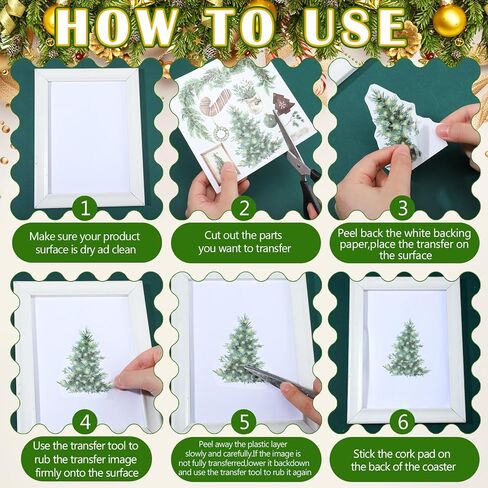 HOW TO USE

1

Make sure your product surface is dry ad clean

2

Cut out the parts you want to transfer

3

Peel back the white backing paper,place the transfer on the surface

4

Use the transfer tool to rub the transfer image firmly onto the surface

5

Peel away the plastic layer slowly and carefully.If the image is not fully transferred,lower it backdown and use the transfer tool to rub it again

6

Stick the cork pad on the back of the coaster