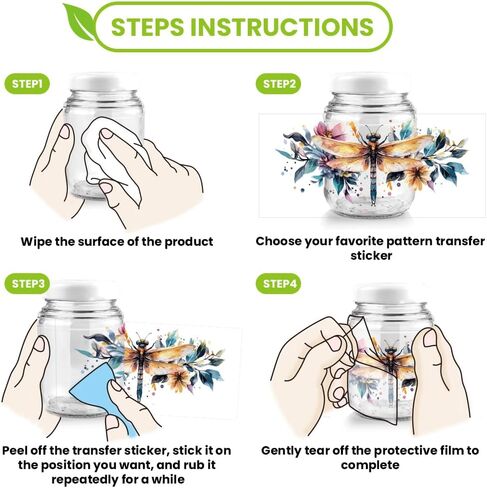 STEPS INSTRUCTIONS

STEP1

Wipe the surface of the product

STEP2

Choose your favorite pattern transfer sticker

STEP3

Peel off the transfer sticker, stick it on the position you want, and rub it repeatedly for a while

STEP4

Gently tear off the protective film to complete