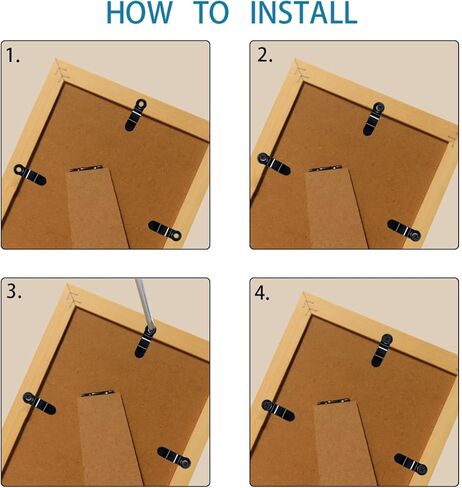 HOW TO INSTALL

1.

2.

3.

4.