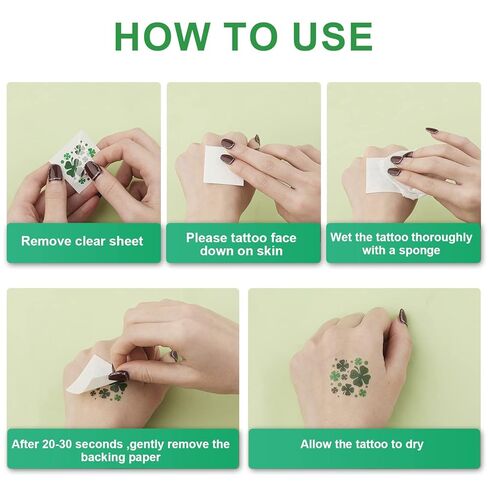 HOW TO USE

Remove clear sheet

Please tattoo face down on skin

Wet the tattoo thoroughly with a sponge

After 20-30 seconds ,gently remove the backing paper

Allow the tattoo to dry