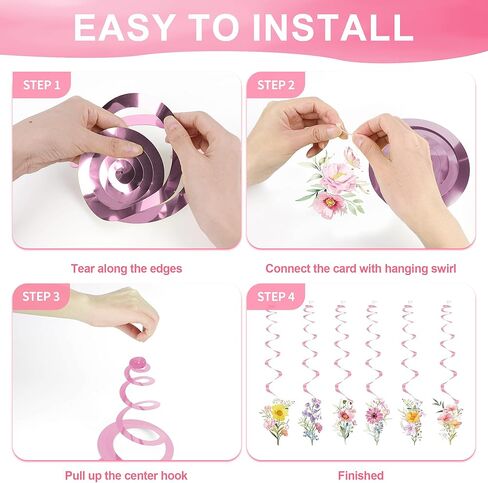 EASY TO INSTALL

STEP 1

Tear along the edges

STEP 2

Connect the card with hanging swirl

STEP 3

Pull up the center hook

STEP 4

Finished