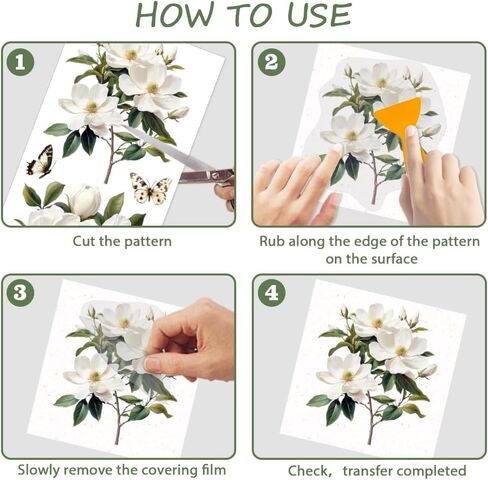 HOW TO USE

1

Cut the pattern

2

Rub along the edge of the pattern on the surface

3

Slowly remove the covering film

4

Check, transfer completed