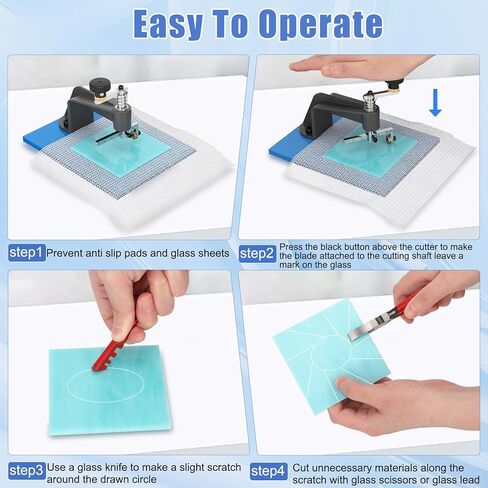 Easy To Operate

step1 Prevent anti slip pads and glass sheets

step2 Press the black button above the cutter to make the blade attached to the cutting shaft leave a mark on the glass

step3 Use a glass knife to make a slight scratch around the drawn circle

step4 Cut unnecessary materials along the scratch with glass scissors or glass lead