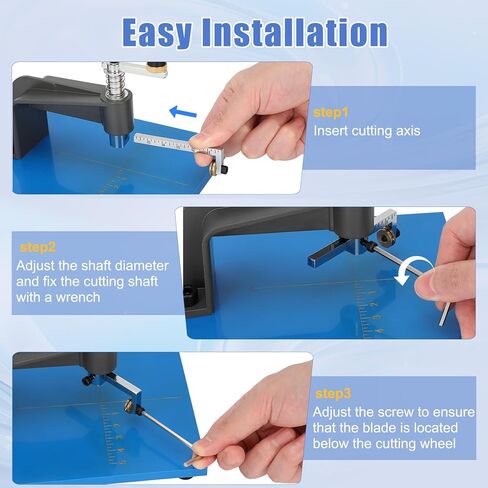 Easy Installation

step1
Insert cutting axis

step2
Adjust the shaft diameter and fix the cutting shaft with a wrench

step3
Adjust the screw to ensure that the blade is located below the cutting wheel