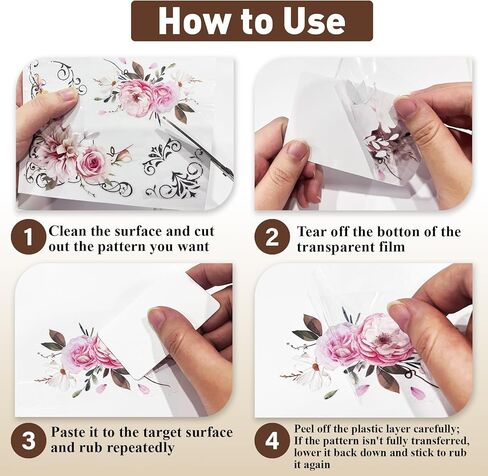 How to Use

1 Clean the surface and cut out the pattern you want

2 Tear off the botton of the transparent film

3 Paste it to the target surface and rub repeatedly

4 Peel off the plastic layer carefully; If the pattern isn't fully transferred, lower it back down and stick to rub it again