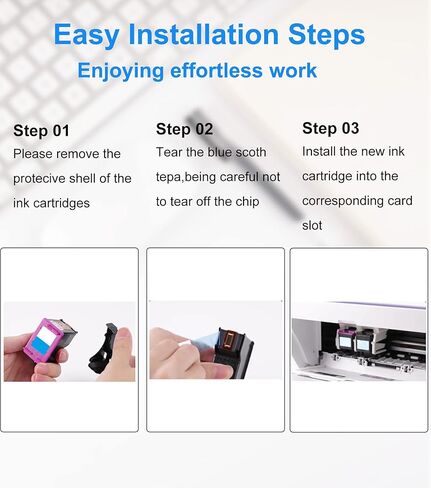 Easy Installation Steps
Enjoying effortless work

Step 01
Please remove the protecive shell of the ink cartridges

Step 02
Tear the blue scoth tepa,being careful not to tear off the chip

Step 03
Install the new ink cartridge into the corresponding card slot