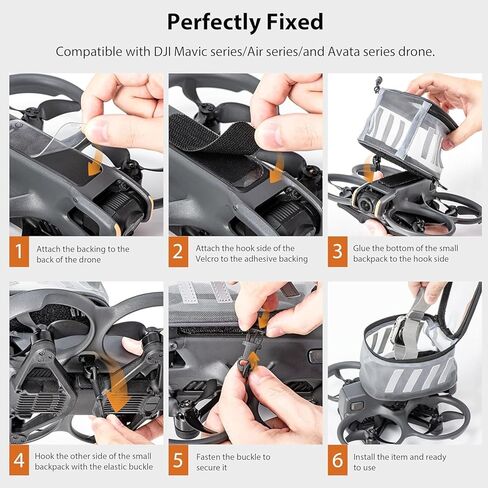 Perfectly Fixed

Compatible with DJI Mavic series/Air series/and Avata series drone.

1 Attach the backing to the back of the drone

2 Attach the hook side of the Velcro to the adhesive backing

3 Glue the bottom of the small backpack to the hook side

4 Hook the other side of the small backpack with the elastic buckle

5 Fasten the buckle to secure it

6 Install the item and ready to use