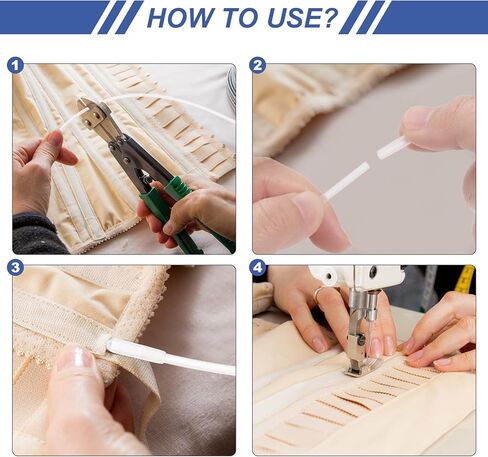 HOW TO USE?

1

2

3

4