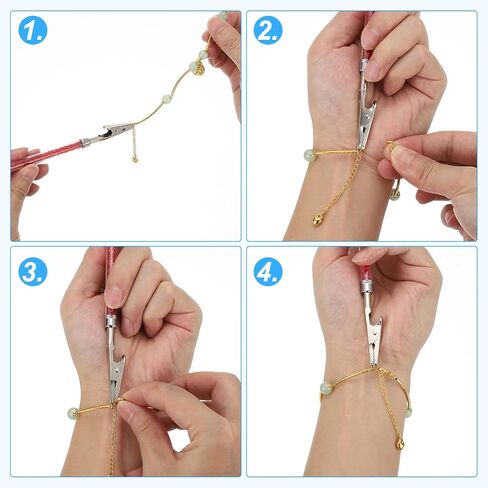 1.

2.

3.

4.