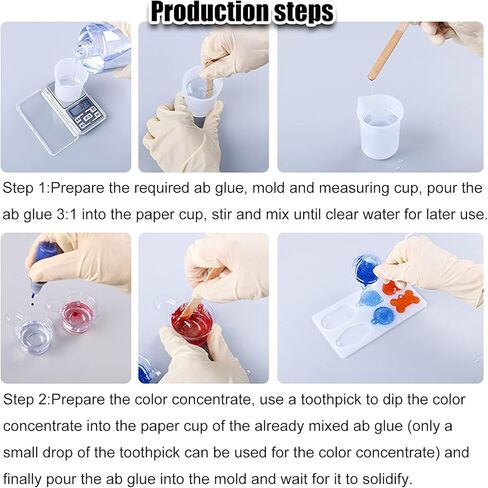 Production steps

Step 1:Prepare the required ab glue, mold and measuring cup, pour the ab glue 3:1 into the paper cup, stir and mix until clear water for later use.

Step 2:Prepare the color concentrate, use a toothpick to dip the color concentrate into the paper cup of the already mixed ab glue (only a small drop of the toothpick can be used for the color concentrate) and finally pour the ab glue into the mold and wait for it to solidify.