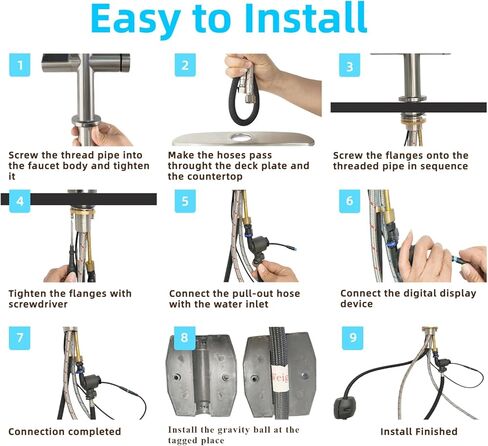 Easy to Install

1

Screw the thread pipe into the faucet body and tighten it

2

Make the hoses pass throught the deck plate and the countertop

3

Screw the flanges onto the threaded pipe in sequence

4

Tighten the flanges with screwdriver

5

Connect the pull-out hose with the water inlet

6

Connect the digital display device

7

Connection completed

8

Weig

Install the gravity ball at the tagged place

9

Install Finished