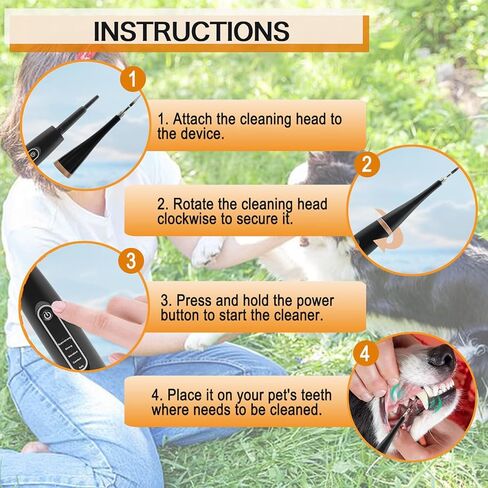 INSTRUCTIONS

1

1. Attach the cleaning head to the device.

2

2. Rotate the cleaning head clockwise to secure it.

3

3. Press and hold the power button to start the cleaner.

4

4. Place it on your pet's teeth where needs to be cleaned.