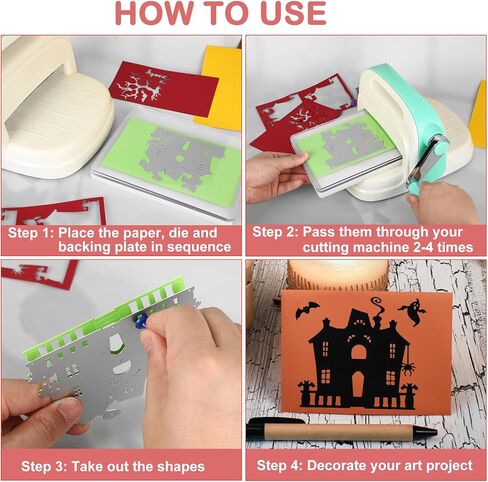 HOW TO USE

Step 1: Place the paper, die and backing plate in sequence

Step 2: Pass them through your cutting machine 2-4 times

Step 3: Take out the shapes

Step 4: Decorate your art project