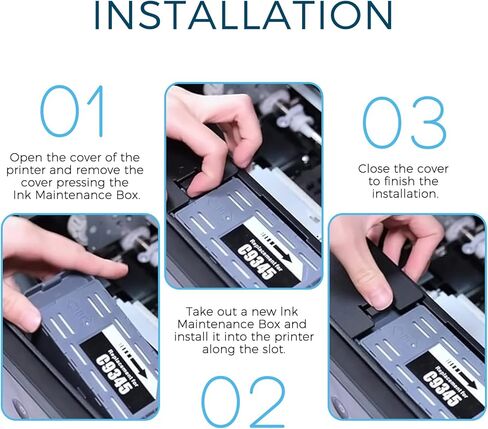 INSTALLATION

01

Open the cover of the printer and remove the cover pressing the Ink Maintenance Box.

Replacement for
C9345

Replacement for
C9345

Take out a new Ink Maintenance Box and install it into the printer along the slot.

02

03

Close the cover to finish the installation.

Replacement for
C9345