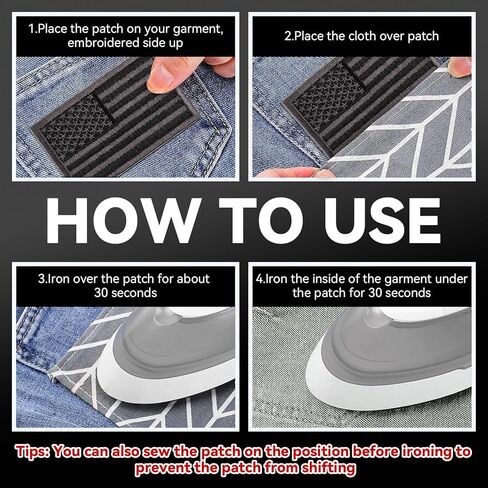 1.Place the patch on your garment, embroidered side up

2.Place the cloth over patch

HOW TO USE

3.Iron over the patch for about 30 seconds

4.Iron the inside of the garment under the patch for 30 seconds

Tips: You can also sew the patch on the position before ironing to prevent the patch from shifting