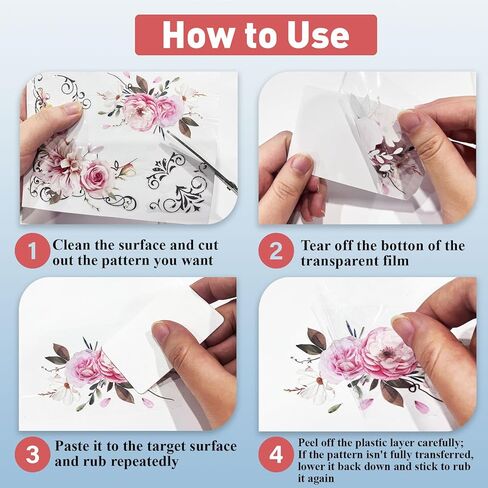 How to Use

1 Clean the surface and cut out the pattern you want

2 Tear off the botton of the transparent film

3 Paste it to the target surface and rub repeatedly

4 Peel off the plastic layer carefully; If the pattern isn't fully transferred, lower it back down and stick to rub it again