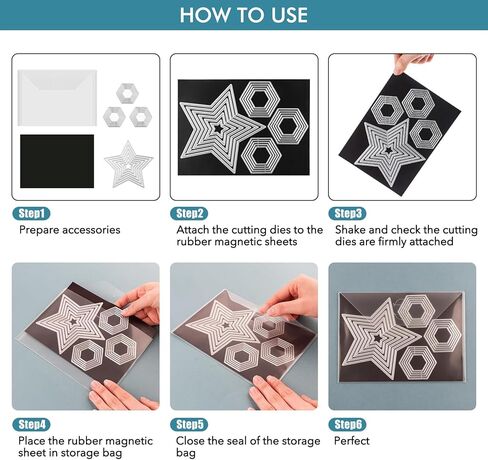 HOW TO USE

Step1
Prepare accessories

Step2
Attach the cutting dies to the rubber magnetic sheets

Step3
Shake and check the cutting dies are firmly attached

Step4
Place the rubber magnetic sheet in storage bag

Step5
Close the seal of the storage bag

Step6
Perfect