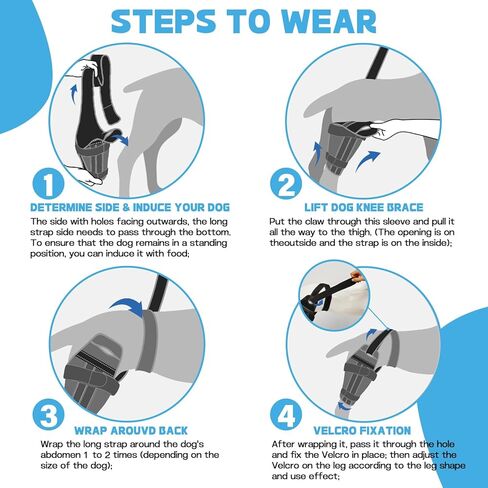 STEPS TO WEAR

1

DETERMINE SIDE & INDUCE YOUR DOG

The side with holes facing outwards, the long strap side needs to pass through the bottom, To ensure that the dog remains in a standing position, you can induce it with food;

2

LIFT DOG KNEE BRACE

Put the claw through this sleeve and pull it all the way to the thigh, (The opening is on theoutside and the strap is on the inside);

3

WRAP AROUVD BACK

Wrap the long strap around the dog's abdomen 1 to 2 times (depending on the size of the dog);

4

VELCRO FIXATION

After wrapping it, pass it through the hole and fix the Velcro in place; then adjust the Velcro on the leg according to the leg shape and use effect;