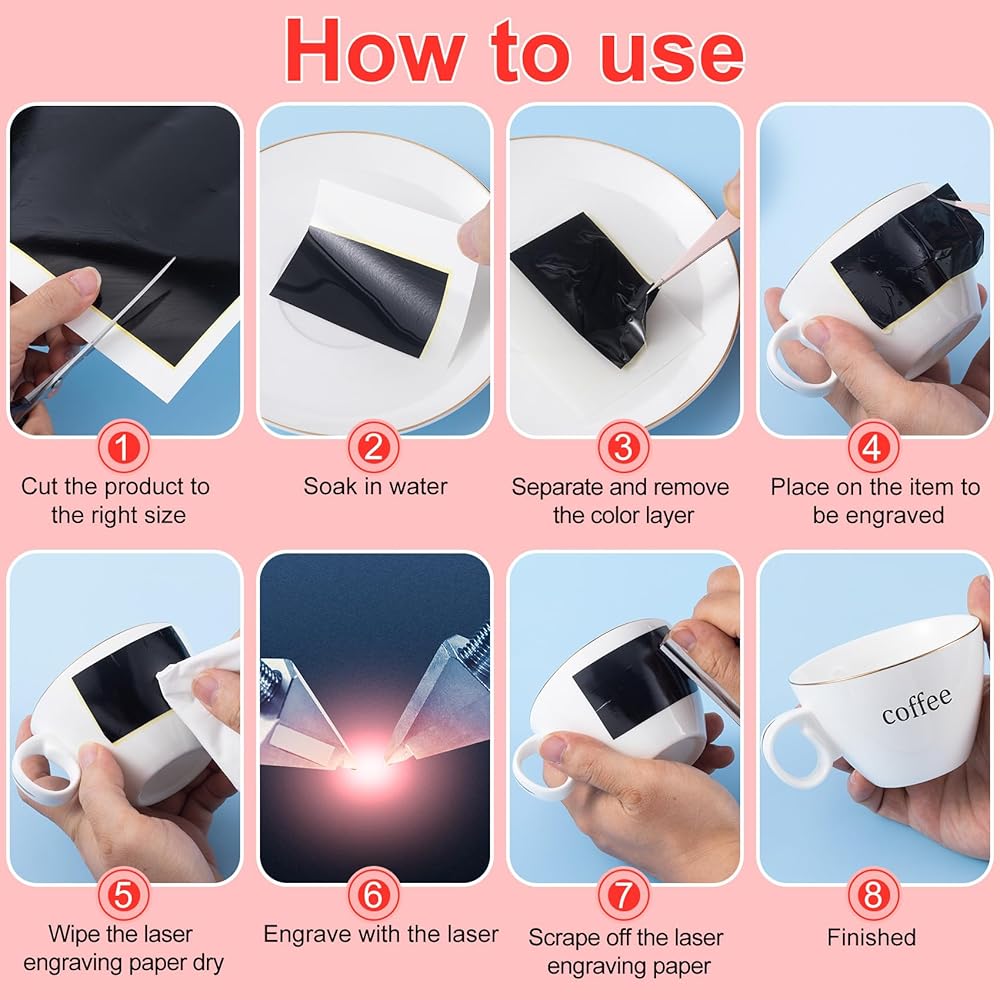 How to use

1
Cut the product to the right size

2
Soak in water

3
Separate and remove the color layer

4
Place on the item to be engraved

5
Wipe the laser engraving paper dry

6
Engrave with the laser

7
Scrape off the laser engraving paper

coffee

8
Finished