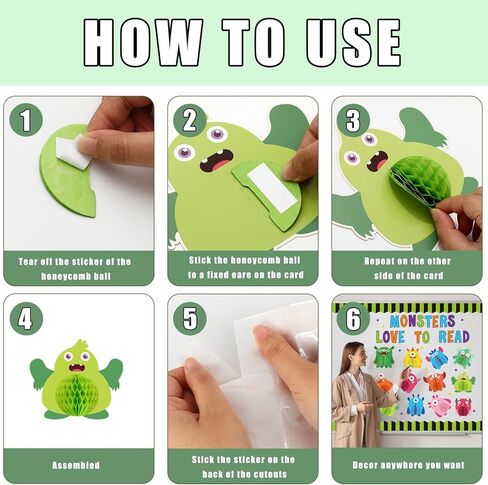 HOW TO USE

1
Tear off the sticker of the honeycomb ball

2
Stick the honeycomb ball to a fixed eare on the card

3
Repeat on the other side of the card

4
Assembled

5
Stick the sticker on the back of the cutouts

6
MONSTERS LOVE TO READ
Decor anywhere you want