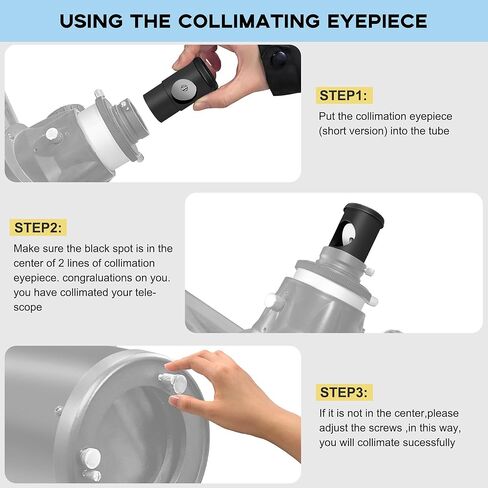 USING THE COLLIMATING EYEPIECE

STEP1:
Put the collimation eyepiece (short version) into the tube

STEP2:
Make sure the black spot is in the center of 2 lines of collimation eyepiece. congraluations on you. you have collimated your telescope

STEP3:
If it is not in the center,please adjust the screws ,in this way, you will collimate sucessfully