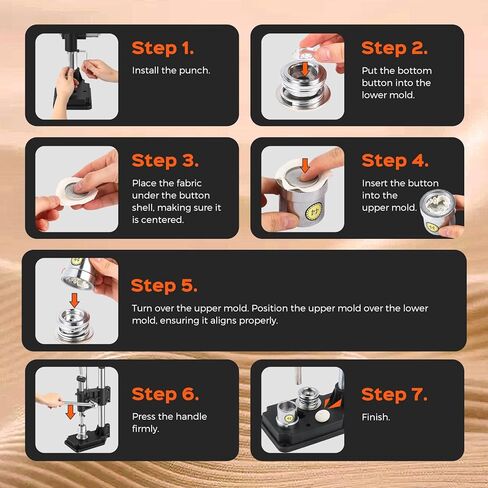 Step 1.
Install the punch.

Step 2.
Put the bottom button into the lower mold.

Step 3.
Place the fabric under the button shell, making sure it is centered.

Step 4.
Insert the button into the upper mold.

Step 5.
Turn over the upper mold. Position the upper mold over the lower mold, ensuring it aligns properly.

Step 6.
Press the handle firmly.

Step 7.
Finish.