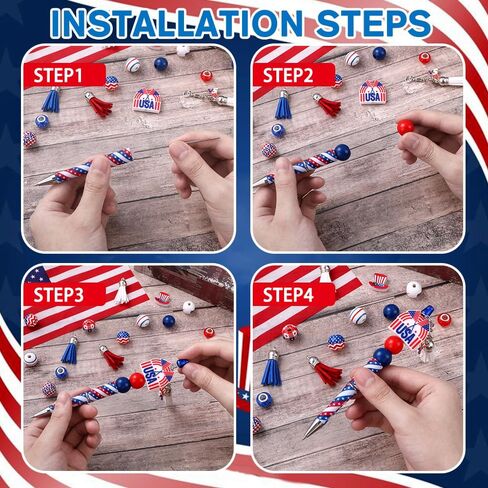 INSTALLATION STEPS

STEP1

USA

STEP2

USA

STEP3

USA

STEP4

USA