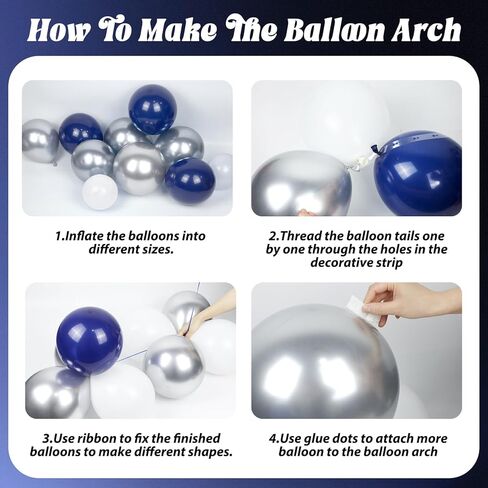 How To Make The Balloon Arch

1.Inflate the balloons into different sizes.

2.Thread the balloon tails one by one through the holes in the decorative strip

3.Use ribbon to fix the finished balloons to make different shapes.

4.Use glue dots to attach more balloon to the balloon arch