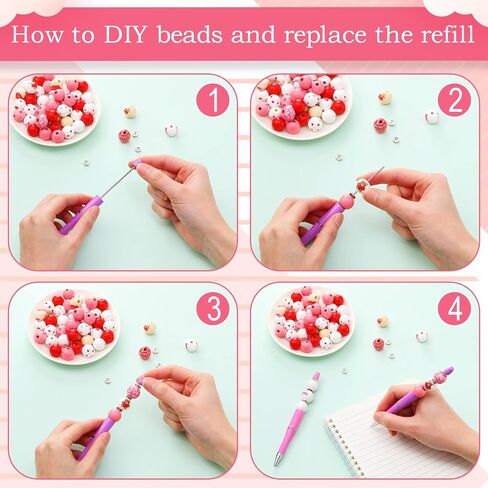 How to DIY beads and replace the refill

1

2

3

4