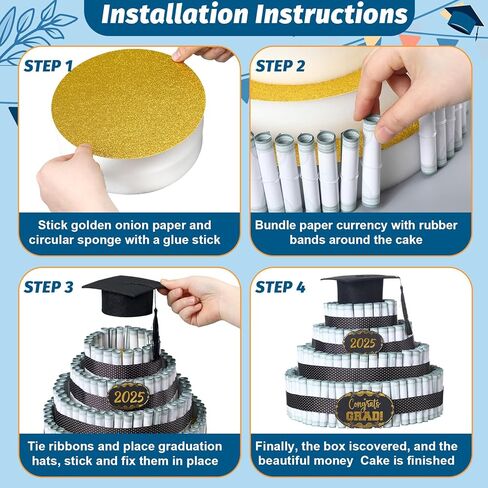 Installation Instructions

STEP 1

Stick golden onion paper and circular sponge with a glue stick

STEP 2

Bundle paper currency with rubber bands around the cake

STEP 3

2025

Tie ribbons and place graduation hats, stick and fix them in place

STEP 4

2025

Congrats GRAD!

Finally, the box iscovered, and the beautiful money Cake is finished