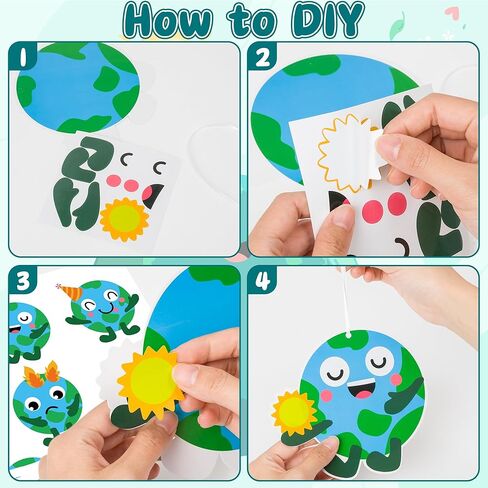 How to DIY

1

2

3

4