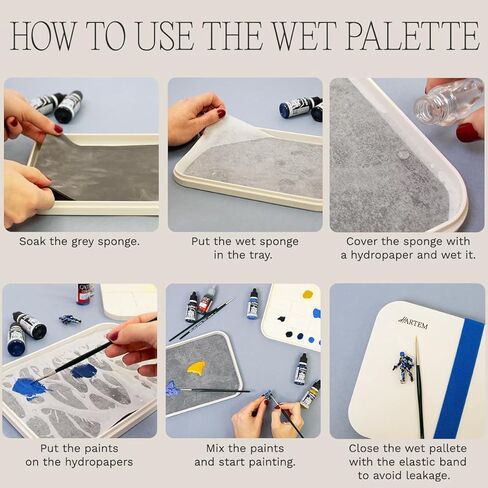 HOW TO USE THE WET PALETTE

Soak the grey sponge.

Put the wet sponge in the tray.

Cover the sponge with a hydropaper and wet it.

Put the paints on the hydropapers

Mix the paints and start painting.

ARTEM

Close the wet pallete with the elastic band to avoid leakage.