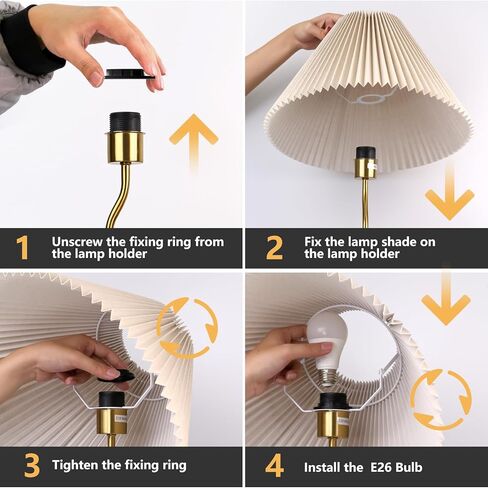 1 Unscrew the fixing ring from the lamp holder

2 Fix the lamp shade on the lamp holder

3 Tighten the fixing ring

4 Install the E26 Bulb