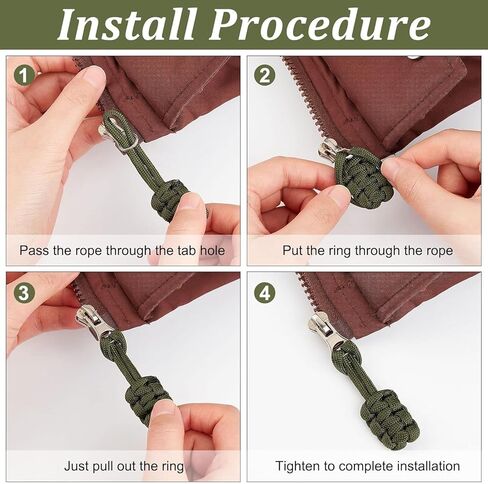 Install Procedure

1

Pass the rope through the tab hole

2

Put the ring through the rope

3

Just pull out the ring

4

Tighten to complete installation