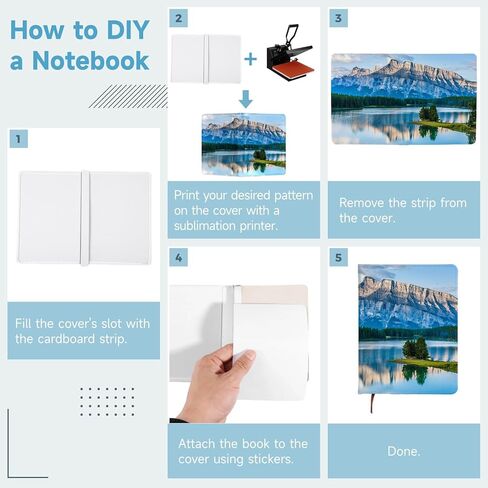 How to DIY a Notebook

1

Fill the cover's slot with the cardboard strip.

2

+

Print your desired pattern on the cover with a sublimation printer.

3

Remove the strip from the cover.

4

Attach the book to the cover using stickers.

5

Done.