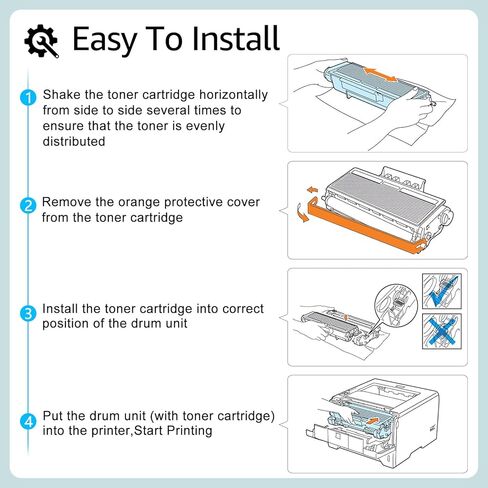 Easy To Install

1 Shake the toner cartridge horizontally from side to side several times to ensure that the toner is evenly distributed

2 Remove the orange protective cover from the toner cartridge

3 Install the toner cartridge into correct position of the drum unit

4 Put the drum unit (with toner cartridge) into the printer,Start Printing