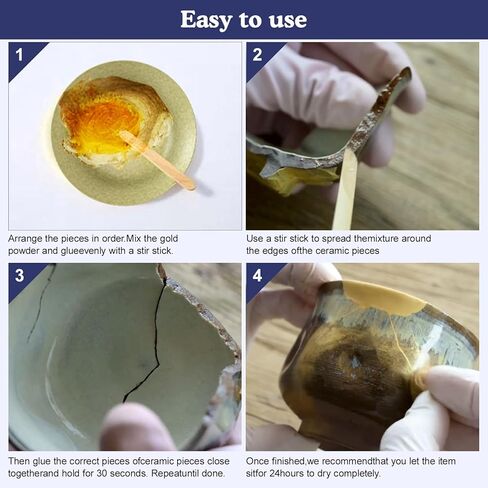 Easy to use

1

Arrange the pieces in order.Mix the gold powder and glueevenly with a stir stick.

2

Use a stir stick to spread themixture around the edges ofthe ceramic pieces

3

Then glue the correct pieces ofceramic pieces close togetherand hold for 30 seconds. Repeatuntil done.

4

Once finished,we recommendthat you let the item sitfor 24hours to dry completely.