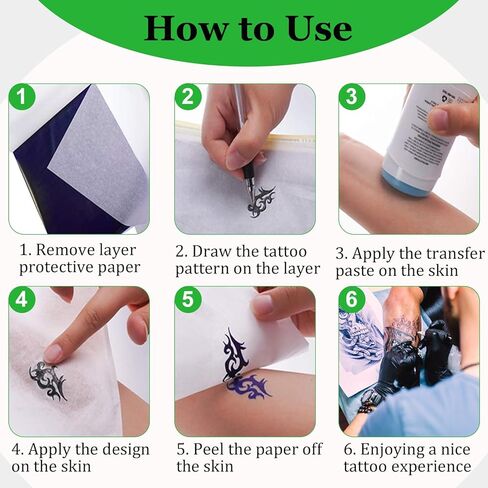 How to Use

1

1. Remove layer protective paper

2

2. Draw the tattoo pattern on the layer

3

3. Apply the transfer paste on the skin

4

4. Apply the design on the skin

5

5. Peel the paper off the skin

6

6. Enjoying a nice tattoo experience