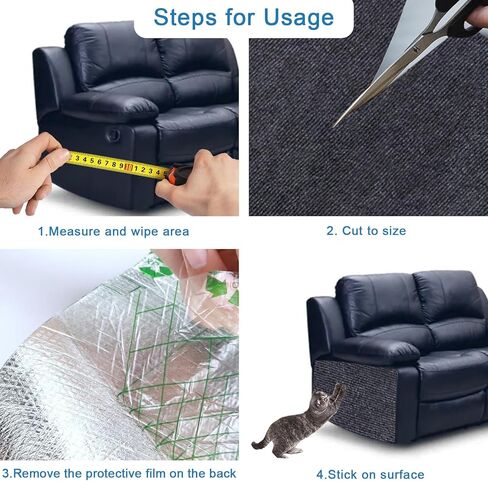 Steps for Usage

3 4 5 6 7 8 9 10 1 2 3 4

1.Measure and wipe area

2. Cut to size

3.Remove the protective film on the back

4.Stick on surface