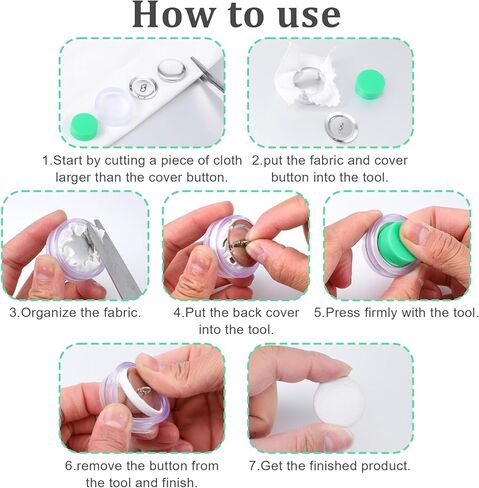 How to use

1.Start by cutting a piece of cloth larger than the cover button.

2.put the fabric and cover button into the tool.

3.Organize the fabric.

4.Put the back cover into the tool.

5.Press firmly with the tool.

6.remove the button from the tool and finish.

7.Get the finished product.