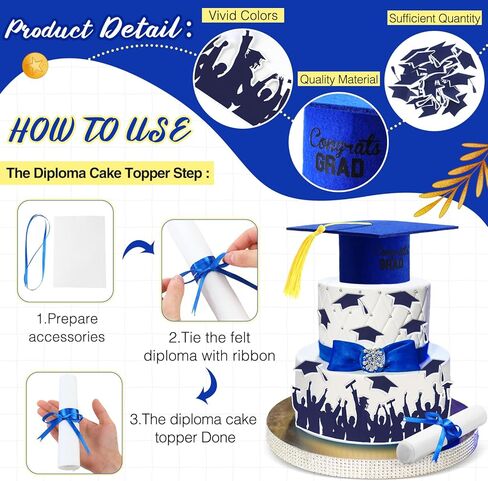 Product Detail :

Vivid Colors

Sufficient Quantity

Quality Material

Congrats GRAD

HOW TO USE

The Diploma Cake Topper Step :

1.Prepare accessories

2.Tie the felt diploma with ribbon

3.The diploma cake topper Done

Congrats GRAD