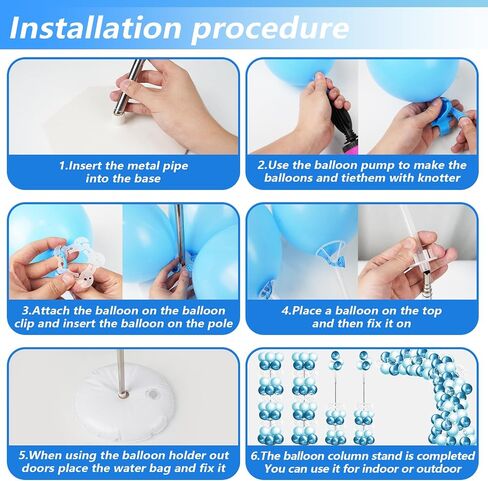 Installation procedure

1.Insert the metal pipe into the base

2.Use the balloon pump to make the balloons and tiethem with knotter

3.Attach the balloon on the balloon clip and insert the balloon on the pole

4.Place a balloon on the top and then fix it on

5.When using the balloon holder out doors place the water bag and fix it

6.The balloon column stand is completed You can use it for indoor or outdoor